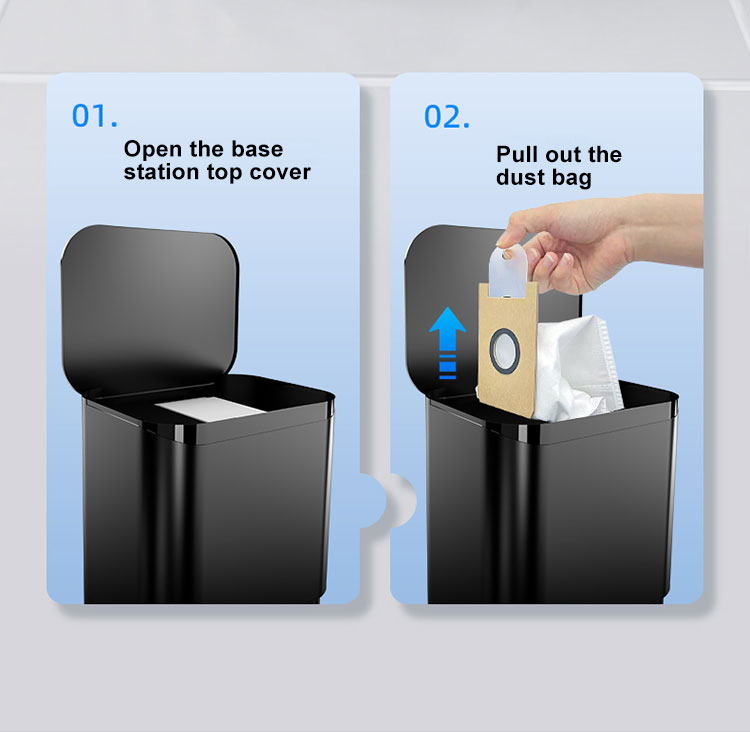 01.
Open the base station top cover

02.
Pull out the dust bag